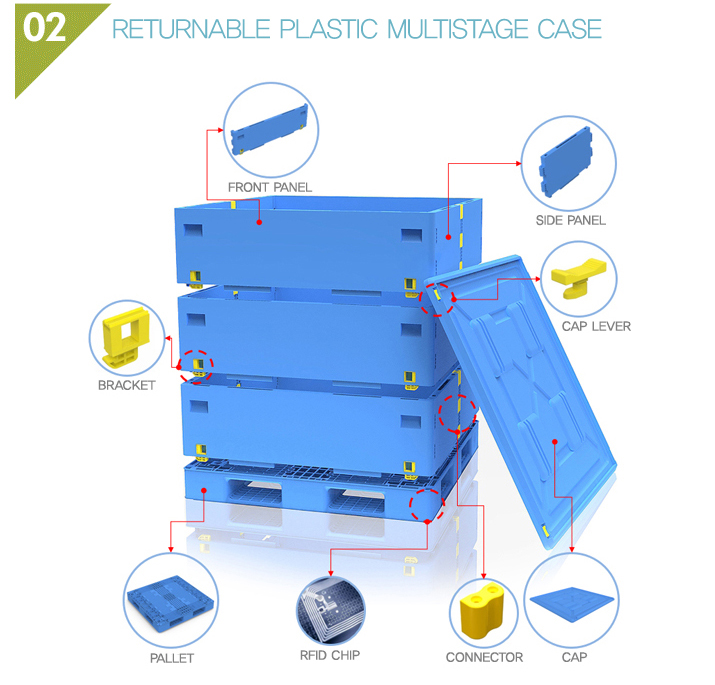 02

RETURNABLE PLASTIC MULTISTAGE CASE

FRONT PANEL

SIDE PANEL

CAP LEVER

BRACKET

PALLET

RFID CHIP

CONNECTOR

CAP